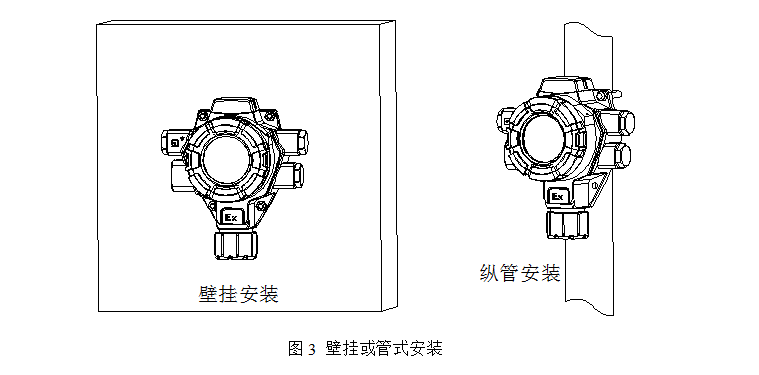 Ex

壁挂安装

Ex

纵管安装

图 3 壁挂或管式安装